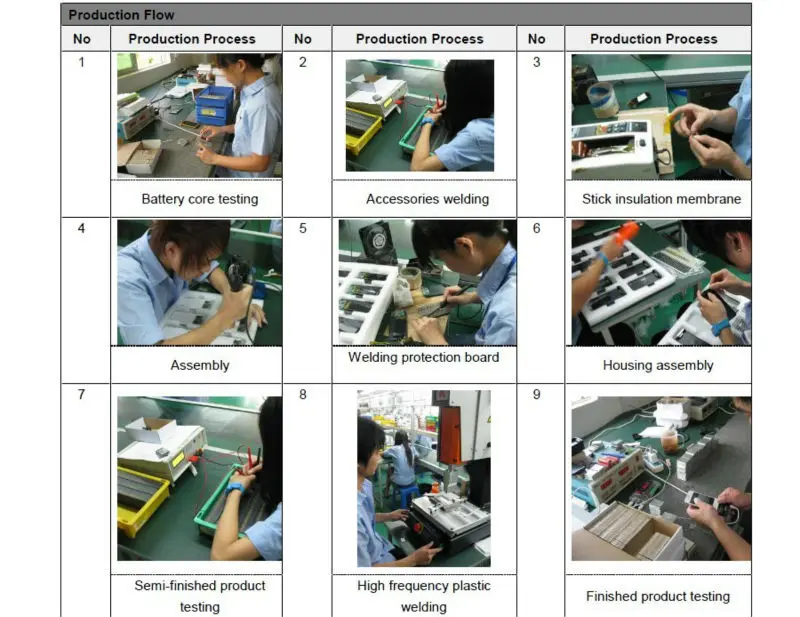 Production Flow

| No | Production Process | No | Production Process | No | Production Process |
|---|---|---|---|---|---|
| 1 | Battery core testing | 2 | Accessories welding | 3 | Stick insulation membrane |
| 4 | Assembly | 5 | Welding protection board | 6 | Housing assembly |
| 7 | Semi-finished product testing | 8 | High frequency plastic welding | 9 | Finished product testing |