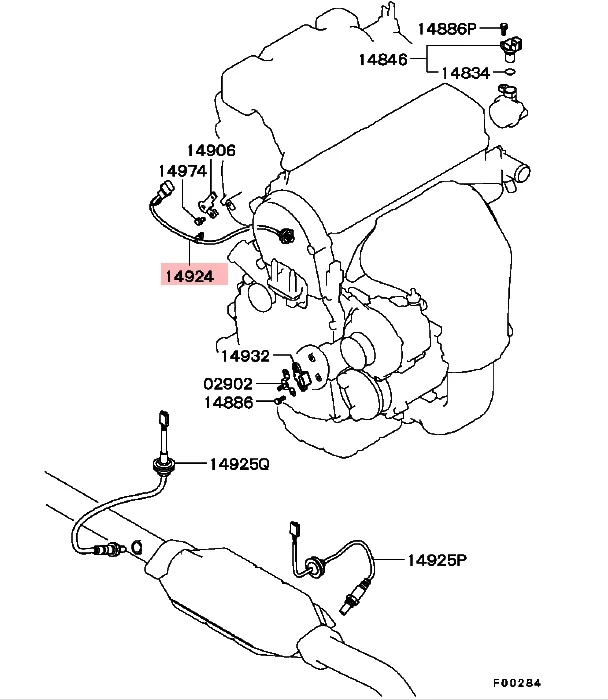 14886P
14846
14834
14906
14974
14924
14932
02902
14886
14925Q
14925P
F00284