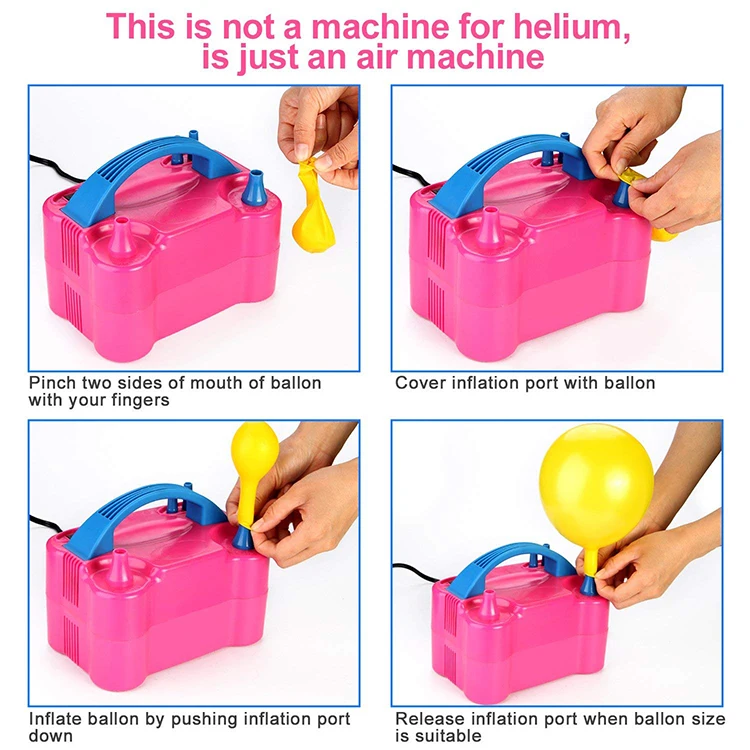 This is not a machine for helium, is just an air machine

Pinch two sides of mouth of ballon with your fingers

Cover inflation port with ballon

Inflate ballon by pushing inflation port down

Release inflation port when ballon size is suitable