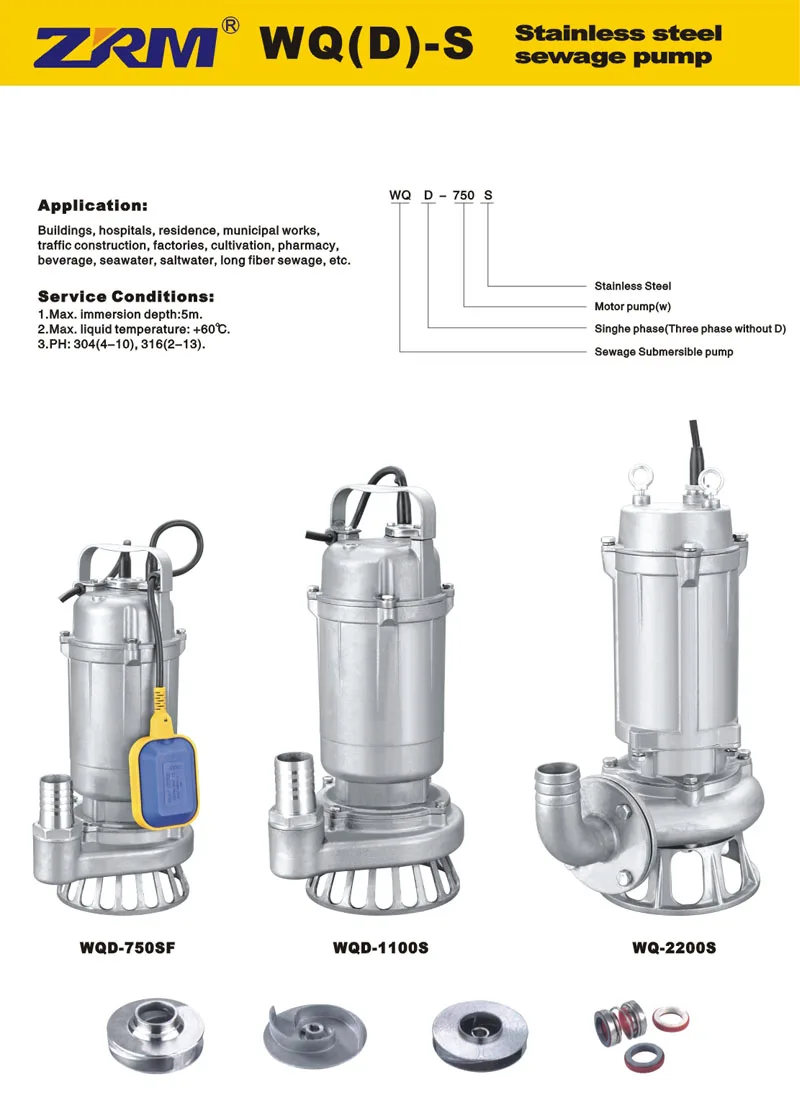 ZRM® WQ(D)-S Stainless steel sewage pump

Application:
Buildings, hospitals, residence, municipal works, traffic construction, factories, cultivation, pharmacy, beverage, seawater, saltwater, long fiber sewage, etc.

Service Conditions:
1.Max. immersion depth:5m.
2.Max. liquid temperature: +60℃.
3.PH: 304(4–10), 316(2–13).

WQ D – 750 S
Stainless Steel
Motor pump(w)
Singhe phase(Three phase without D)
Sewage Submersible pump

WQD-750SF
WQD-1100S
WQ-2200S