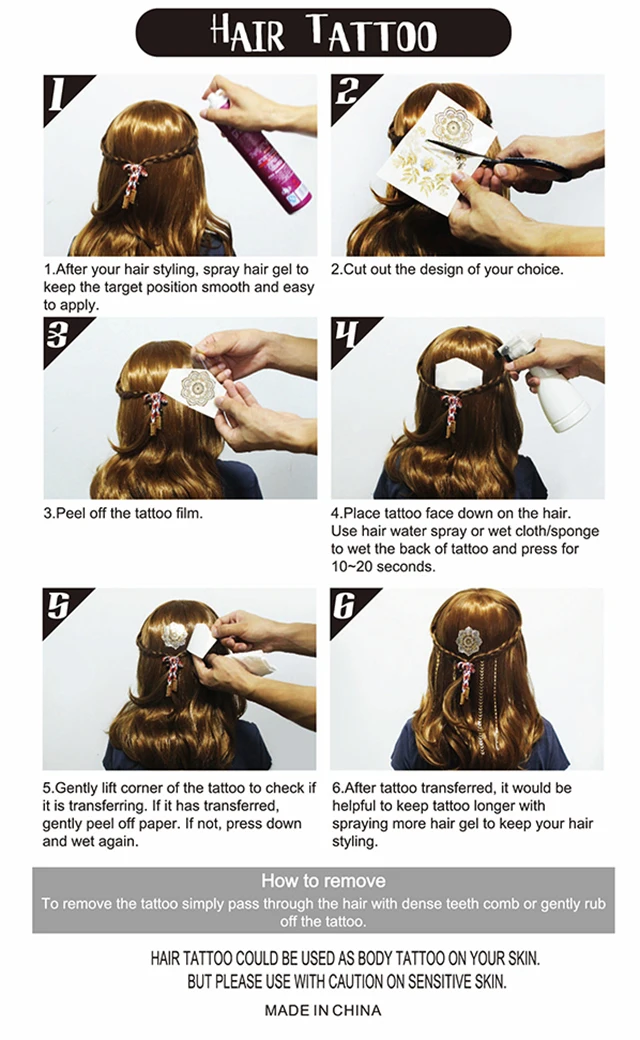 HAIR TATTOO

1

1.After your hair styling, spray hair gel to keep the target position smooth and easy to apply.

2

2.Cut out the design of your choice.

3

3.Peel off the tattoo film.

4

4.Place tattoo face down on the hair. Use hair water spray or wet cloth/sponge to wet the back of tattoo and press for 10~20 seconds.

5

5.Gently lift corner of the tattoo to check if it is transferring. If it has transferred, gently peel off paper. If not, press down and wet again.

6

6.After tattoo transferred, it would be helpful to keep tattoo longer with spraying more hair gel to keep your hair styling.

How to remove

To remove the tattoo simply pass through the hair with dense teeth comb or gently rub off the tattoo.

HAIR TATTOO COULD BE USED AS BODY TATTOO ON YOUR SKIN.
BUT PLEASE USE WITH CAUTION ON SENSITIVE SKIN.

MADE IN CHINA