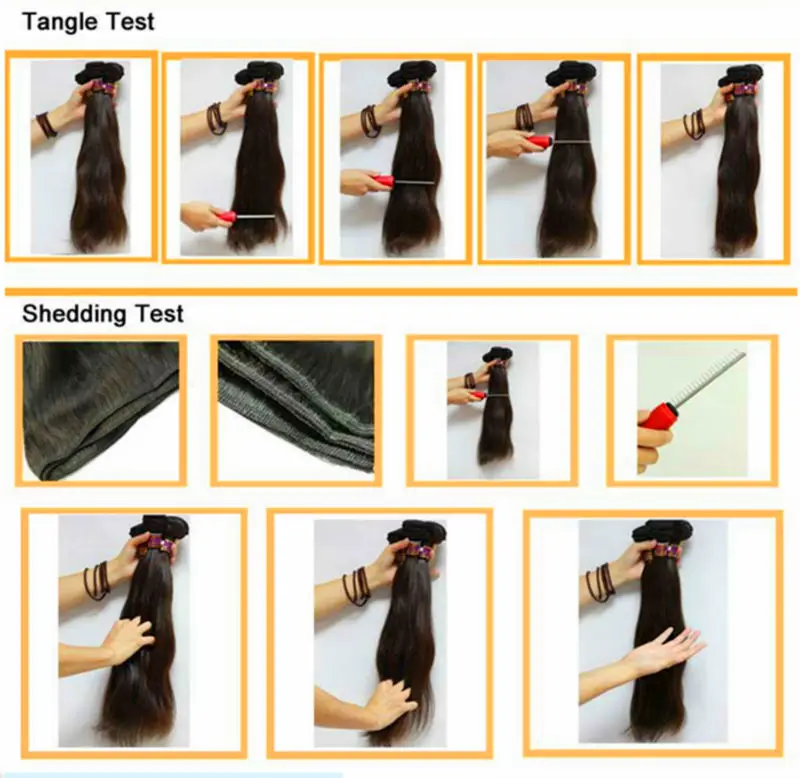 Tangle Test

Shedding Test