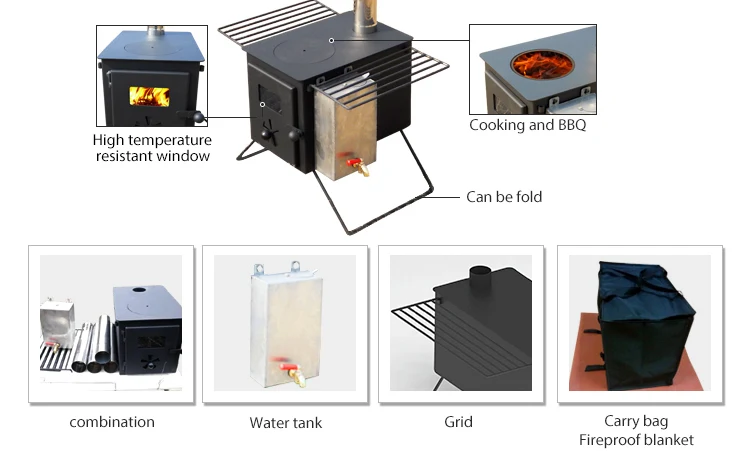 High temperature resistant window

Cooking and BBQ

Can be fold

combination

Water tank

Grid

Carry bag
Fireproof blanket