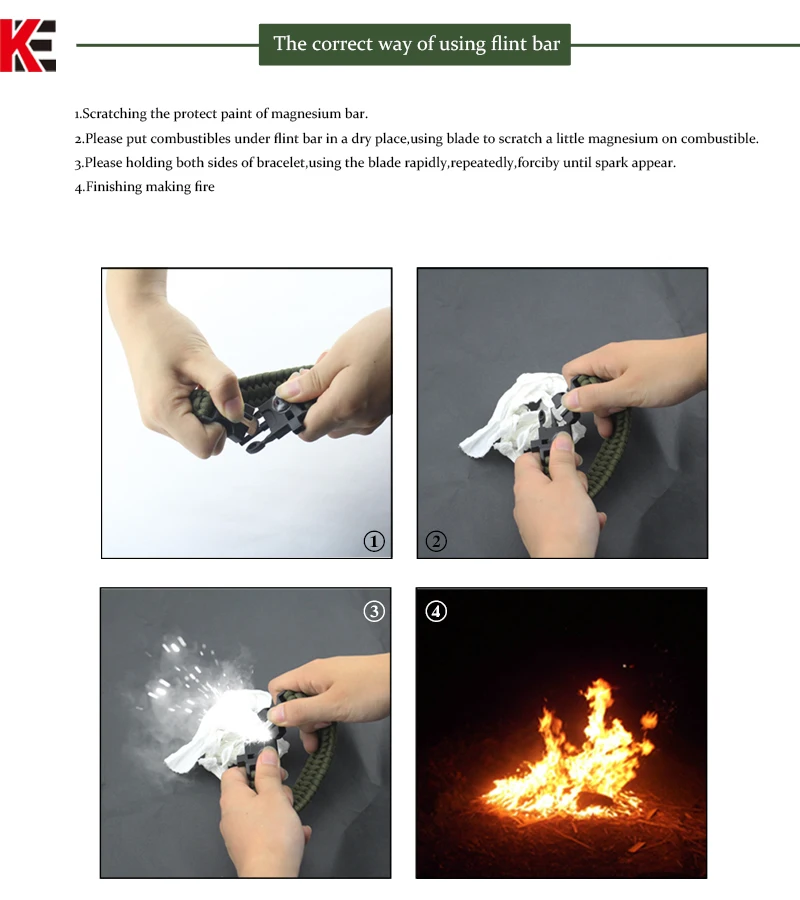 KE

The correct way of using flint bar

1.Scratching the protect paint of magnesium bar.
2.Please put combustibles under flint bar in a dry place,using blade to scratch a little magnesium on combustible.
3.Please holding both sides of bracelet,using the blade rapidly,repeatedly,forciby until spark appear.
4.Finishing making fire

①

②

③

④