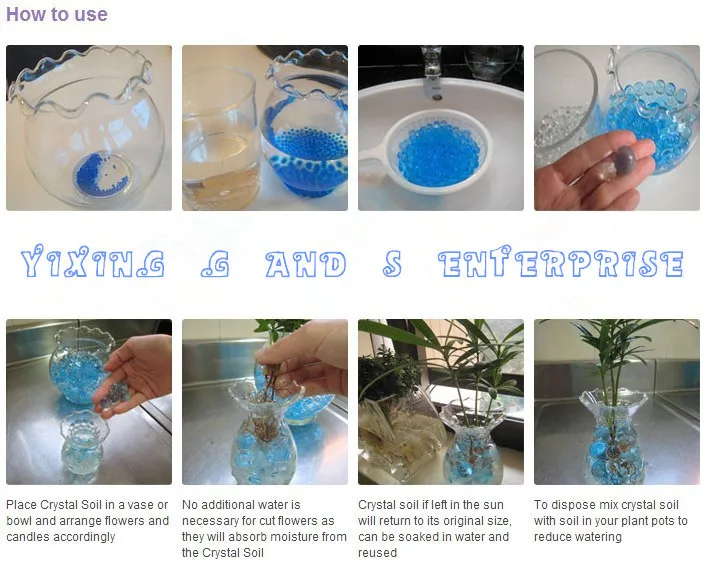 How to use

YIXING G AND S ENTERPRISE

Place Crystal Soil in a vase or bowl and arrange flowers and candles accordingly

No additional water is necessary for cut flowers as they will absorb moisture from the Crystal Soil

Crystal soil if left in the sun will return to its original size, can be soaked in water and reused

To dispose mix crystal soil with soil in your plant pots to reduce watering