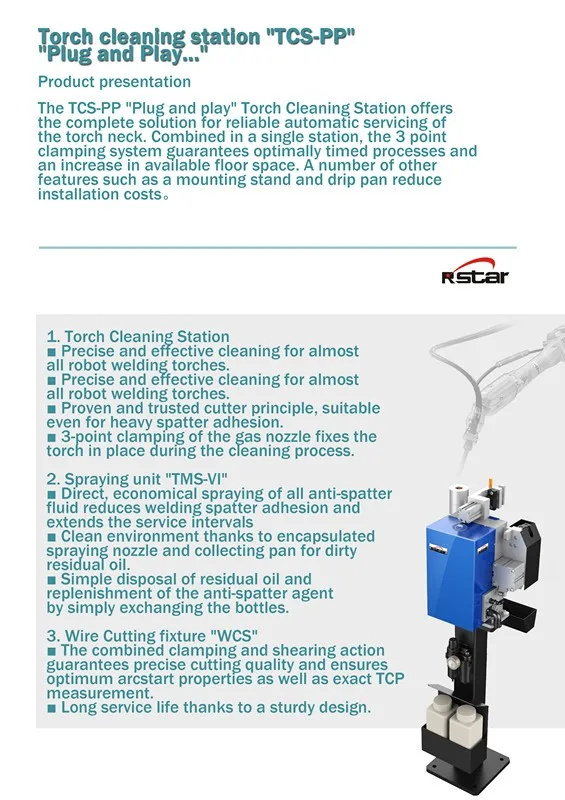 Torch cleaning station "TCS-PP" "Plug and Play..."

Product presentation

The TCS-PP "Plug and play" Torch Cleaning Station offers the complete solution for reliable automatic servicing of the torch neck. Combined in a single station, the 3 point clamping system guarantees optimally timed processes and an increase in available floor space. A number of other features such as a mounting stand and drip pan reduce installation costs。

RSTAR

1. Torch Cleaning Station
■ Precise and effective cleaning for almost all robot welding torches.
■ Precise and effective cleaning for almost all robot welding torches.
■ Proven and trusted cutter principle, suitable even for heavy spatter adhesion.
■ 3-point clamping of the gas nozzle fixes the torch in place during the cleaning process.

2. Spraying unit "TMS-VI"
■ Direct, economical spraying of all anti-spatter fluid reduces welding spatter adhesion and extends the service intervals
■ Clean environment thanks to encapsulated spraying nozzle and collecting pan for dirty residual oil.
■ Simple disposal of residual oil and replenishment of the anti-spatter agent by simply exchanging the bottles.

3. Wire Cutting fixture "WCS"
■ The combined clamping and shearing action guarantees precise cutting quality and ensures optimum arcstart properties as well as exact TCP measurement.
■ Long service life thanks to a sturdy design.