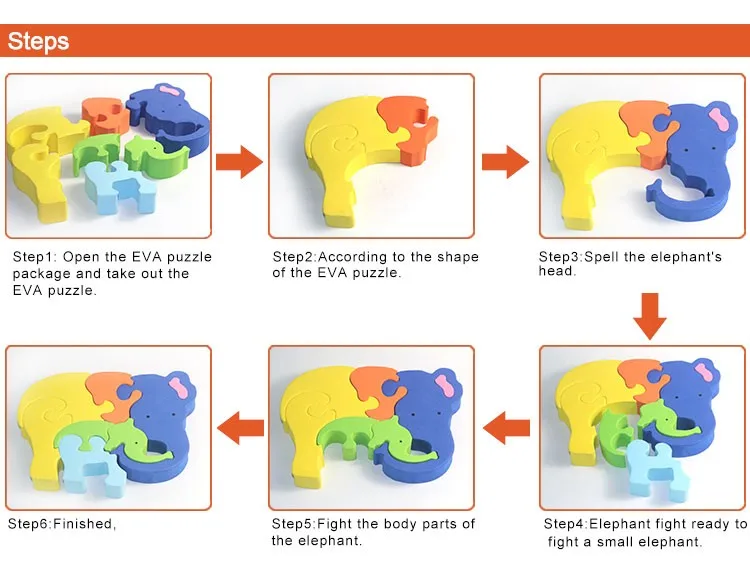 Steps

Step1: Open the EVA puzzle package and take out the EVA puzzle.

Step2:According to the shape of the EVA puzzle.

Step3:Spell the elephant's head.

Step4:Elephant fight ready to fight a small elephant.

Step5:Fight the body parts of the elephant.

Step6:Finished,