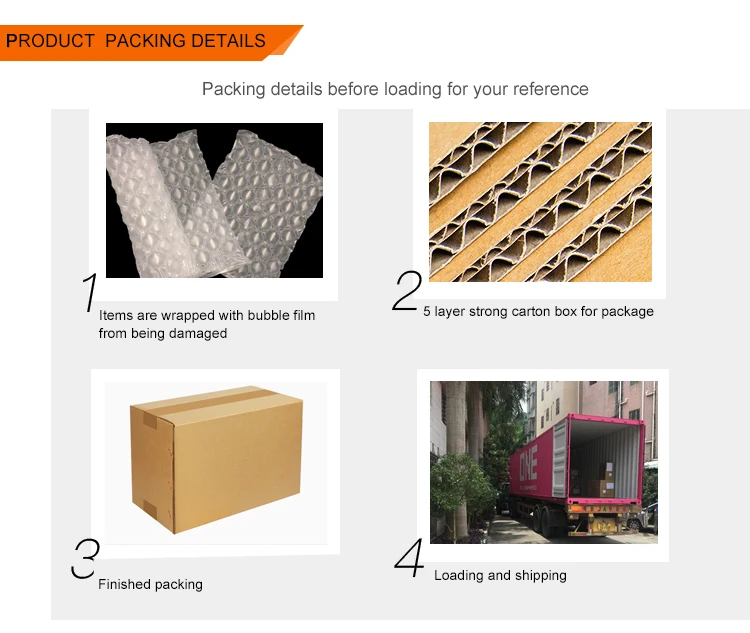 PRODUCT PACKING DETAILS

Packing details before loading for your reference

1
Items are wrapped with bubble film from being damaged

2
5 layer strong carton box for package

3
Finished packing

ONE

4
Loading and shipping