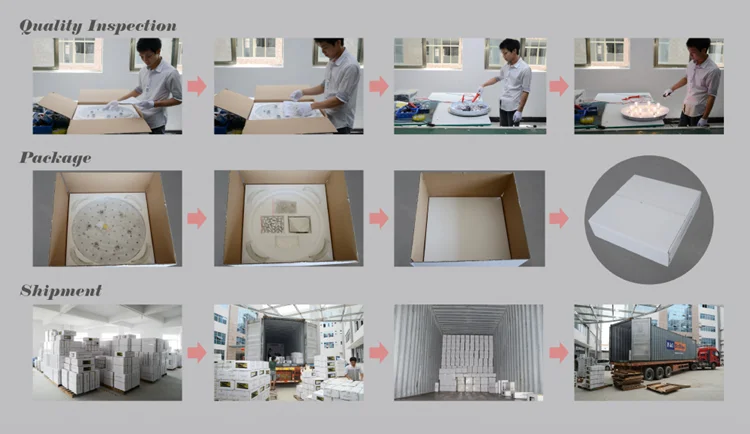 Quality Inspection

Package

Shipment