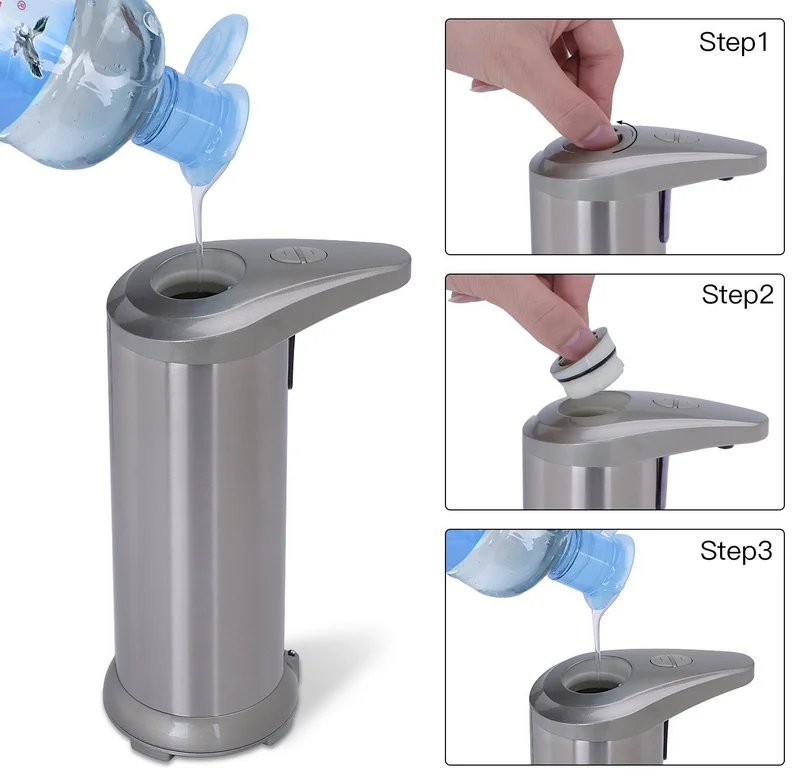 Step1

Step2

Step3