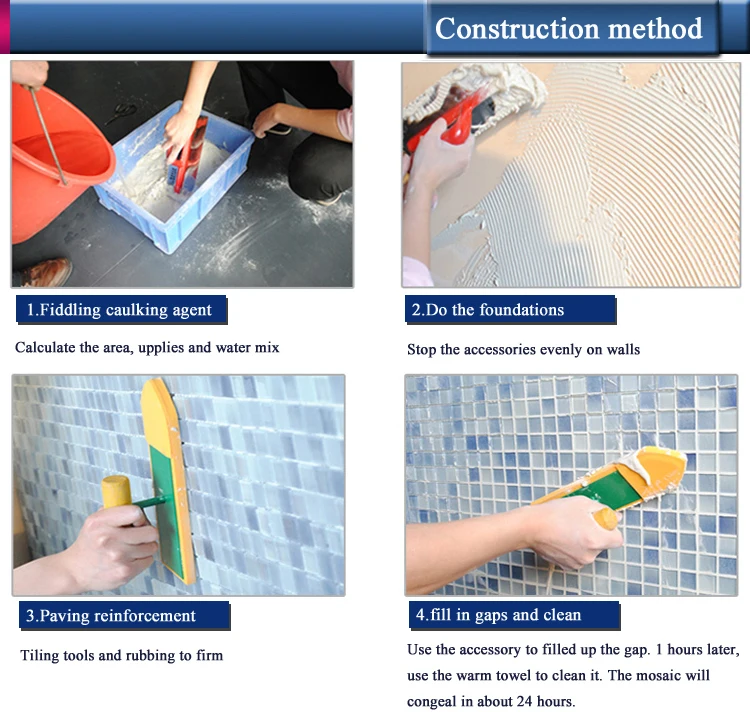 Construction method

1.Fiddling caulking agent

Calculate the area, upplies and water mix

2.Do the foundations

Stop the accessories evenly on walls

3.Paving reinforcement

Tiling tools and rubbing to firm

4.fill in gaps and clean

Use the accessory to filled up the gap. 1 hours later, use the warm towel to clean it. The mosaic will congeal in about 24 hours.