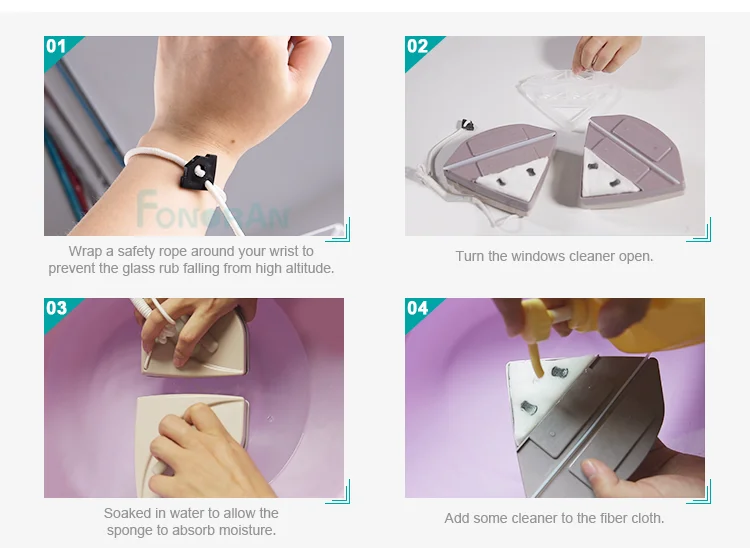 01

FONORAN

Wrap a safety rope around your wrist to prevent the glass rub falling from high altitude.

02

Turn the windows cleaner open.

03

Soaked in water to allow the sponge to absorb moisture.

04

Add some cleaner to the fiber cloth.