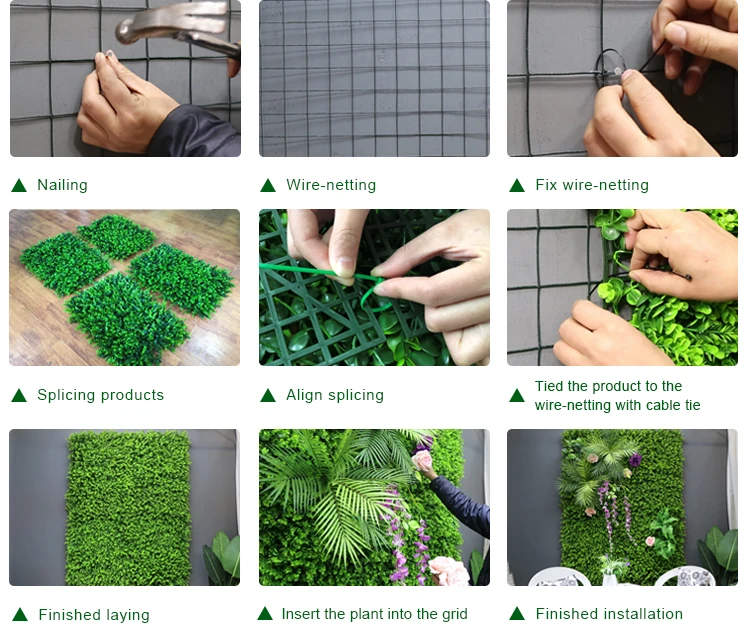 ▲ Nailing

▲ Wire-netting

▲ Fix wire-netting

▲ Splicing products

▲ Align splicing

▲ Tied the product to the wire-netting with cable tie

▲ Finished laying

▲ Insert the plant into the grid

▲ Finished installation