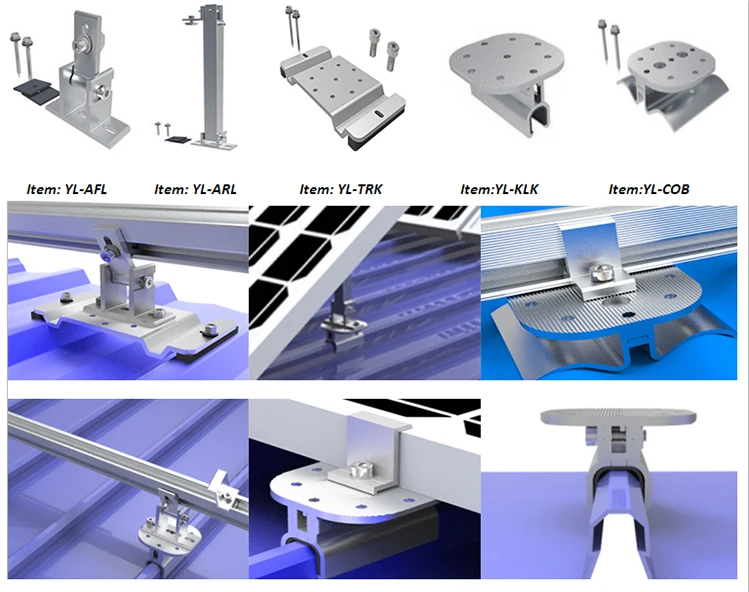 Item: YL-AFL Item: YL-ARL Item: YL-TRK Item:YL-KLK Item:YL-COB