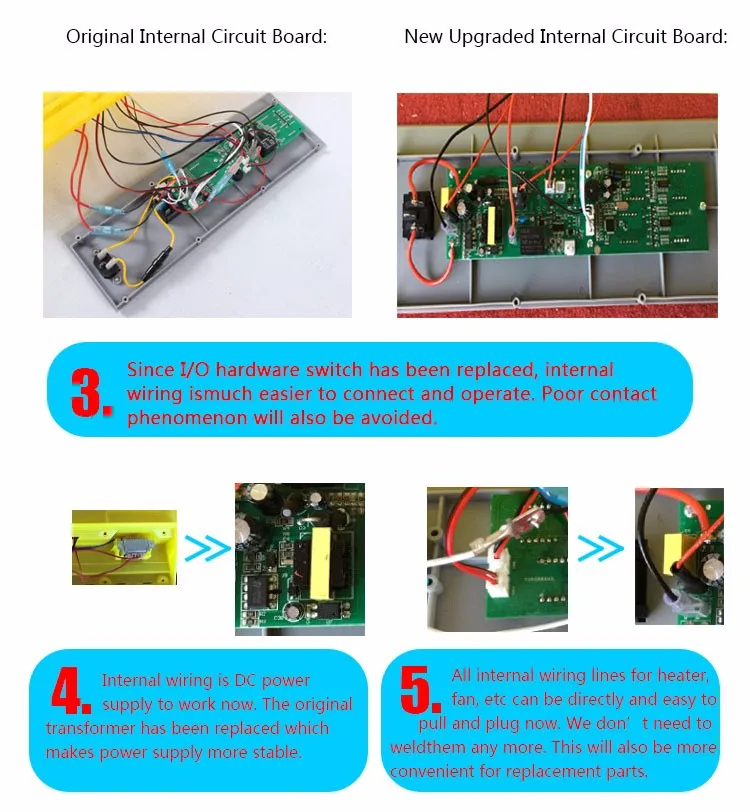 Original Internal Circuit Board:

New Upgraded Internal Circuit Board:

3. Since I/O hardware switch has been replaced, internal wiring ismuch easier to connect and operate. Poor contact phenomenon will also be avoided.

4. Internal wiring is DC power supply to work now. The original transformer has been replaced which makes power supply more stable.

5. All internal wiring lines for heater, fan, etc can be directly and easy to pull and plug now. We don' t need to weldthem any more. This will also be more convenient for replacement parts.