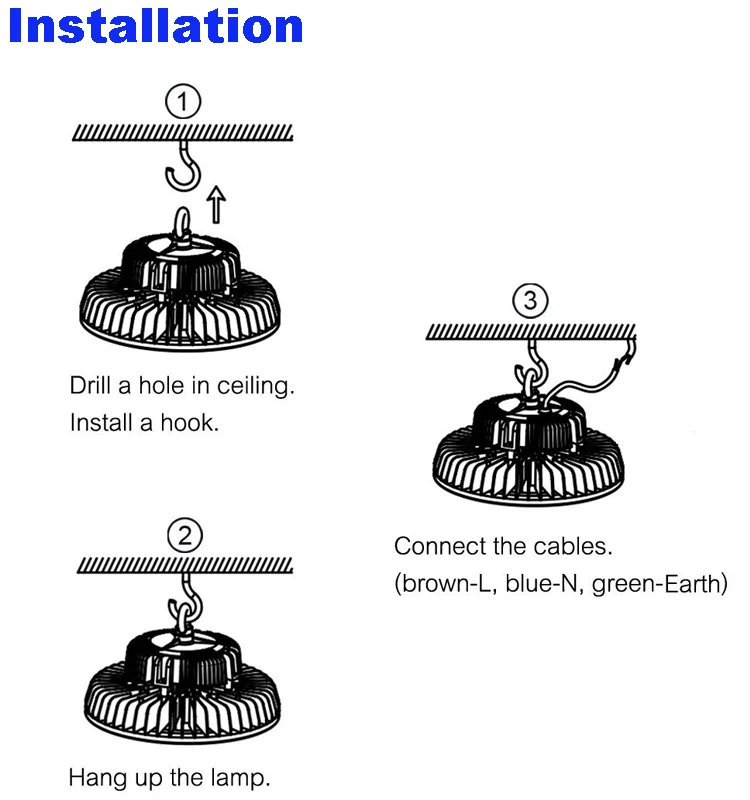 Installation

①

Drill a hole in ceiling.
Install a hook.

②

Hang up the lamp.

③

Connect the cables.
(brown-L, blue-N, green-Earth)