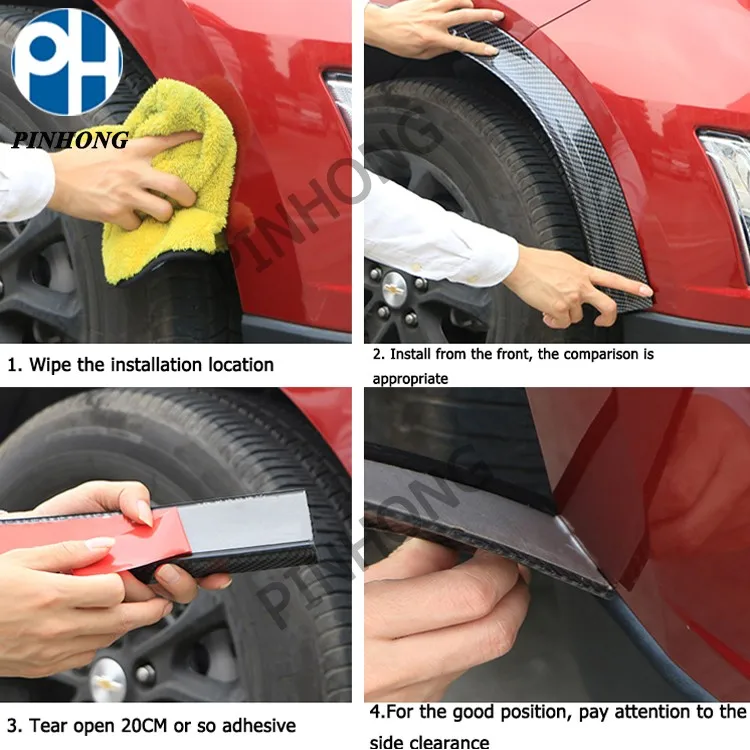 PH
PINHONG

PINHONG

1. Wipe the installation location

2. Install from the front, the comparison is appropriate

PINHONG

3. Tear open 20CM or so adhesive

4.For the good position, pay attention to the side clearance