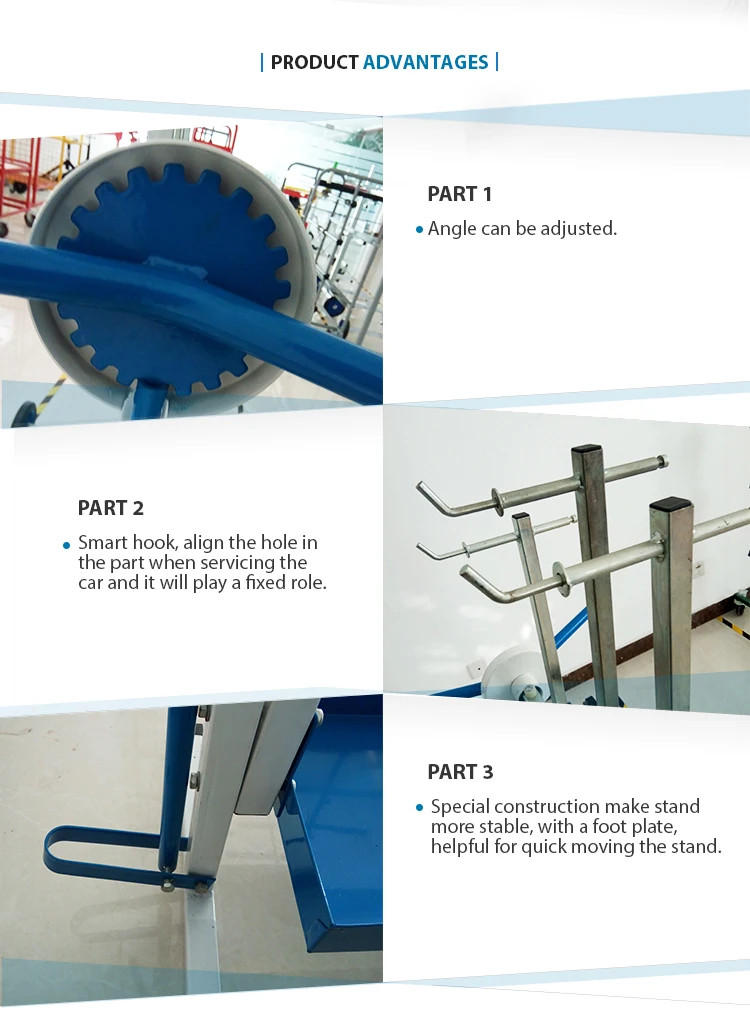 | PRODUCT ADVANTAGES |

PART 1

• Angle can be adjusted.

PART 2

• Smart hook, align the hole in the part when servicing the car and it will play a fixed role.

PART 3

• Special construction make stand more stable, with a foot plate, helpful for quick moving the stand.