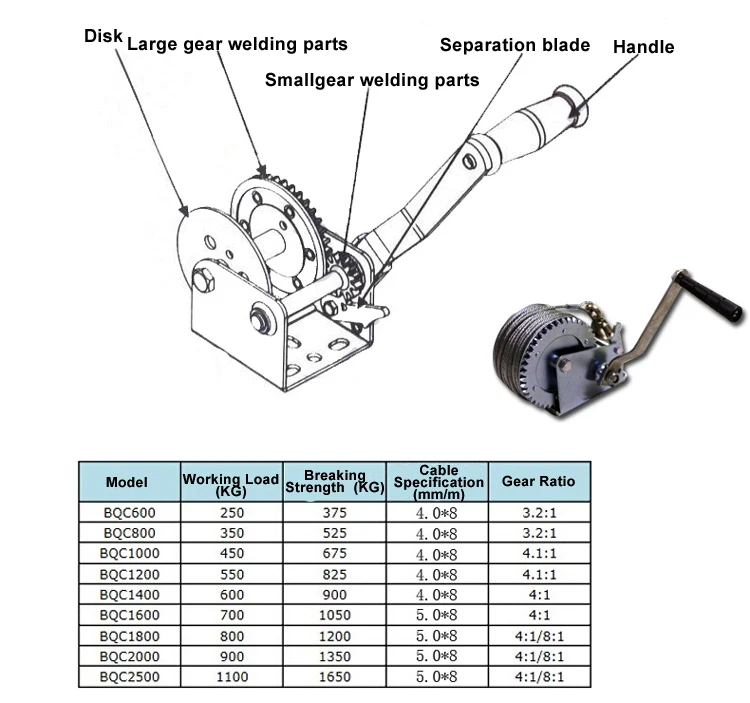 Disk
Large gear welding parts
Smallgear welding parts
Separation blade
Handle

| Model | Working Load (KG) | Breaking Strength (KG) | Cable Specification (mm/m) | Gear Ratio |
|---|---|---|---|---|
| BQC600 | 250 | 375 | 4.0*8 | 3.2:1 |
| BQC800 | 350 | 525 | 4.0*8 | 3.2:1 |
| BQC1000 | 450 | 675 | 4.0*8 | 4.1:1 |
| BQC1200 | 550 | 825 | 4.0*8 | 4.1:1 |
| BQC1400 | 600 | 900 | 4.0*8 | 4:1 |
| BQC1600 | 700 | 1050 | 5.0*8 | 4:1 |
| BQC1800 | 800 | 1200 | 5.0*8 | 4:1/8:1 |
| BQC2000 | 900 | 1350 | 5.0*8 | 4:1/8:1 |
| BQC2500 | 1100 | 1650 | 5.0*8 | 4:1/8:1 |