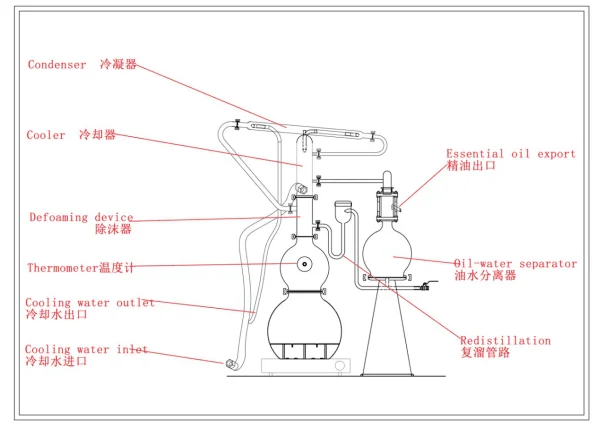 Condenser 冷凝器

Cooler 冷却器

Defoaming device 除沫器

Thermometer温度计

Cooling water outlet 冷却水出口

Cooling water inlet 冷却水进口

Essential oil export 精油出口

Oil-water separator 油水分离器

Redistillation 复溜管路