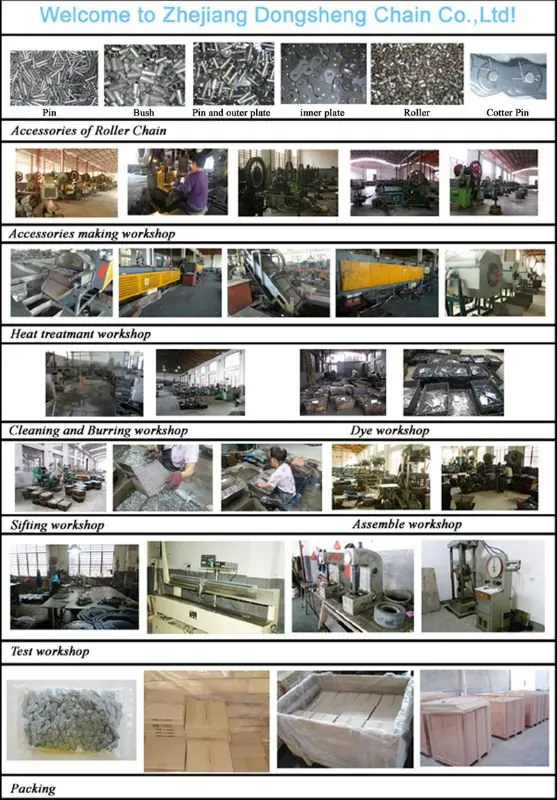 Welcome to Zhejiang Dongsheng Chain Co.,Ltd!

Pin

Bush

Pin and outer plate

inner plate

Roller

Cotter Pin

Accessories of Roller Chain

Accessories making workshop

Heat treatmant workshop

Cleaning and Burring workshop

Dye workshop

Sifting workshop

Assemble workshop

Test workshop

Packing