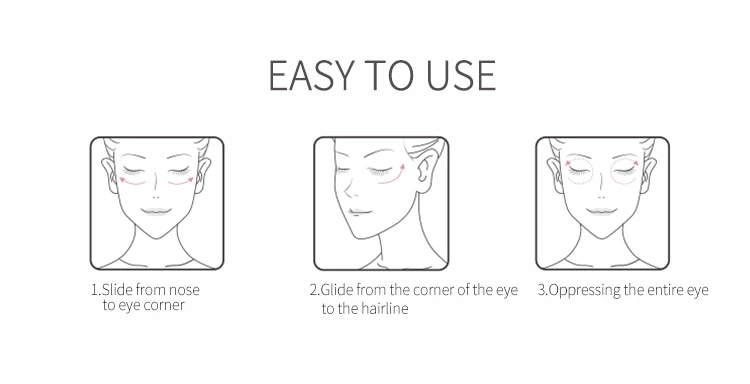 EASY TO USE

1.Slide from nose to eye corner

2.Glide from the corner of the eye to the hairline

3.Oppressing the entire eye