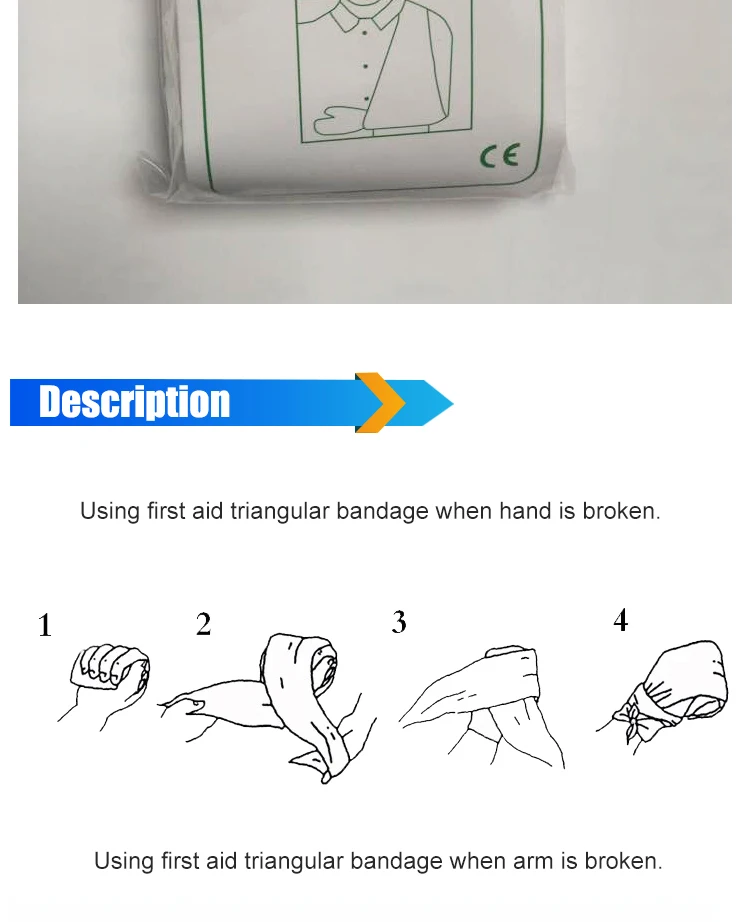 CE

Description

Using first aid triangular bandage when hand is broken.

1

2

3

4

Using first aid triangular bandage when arm is broken.