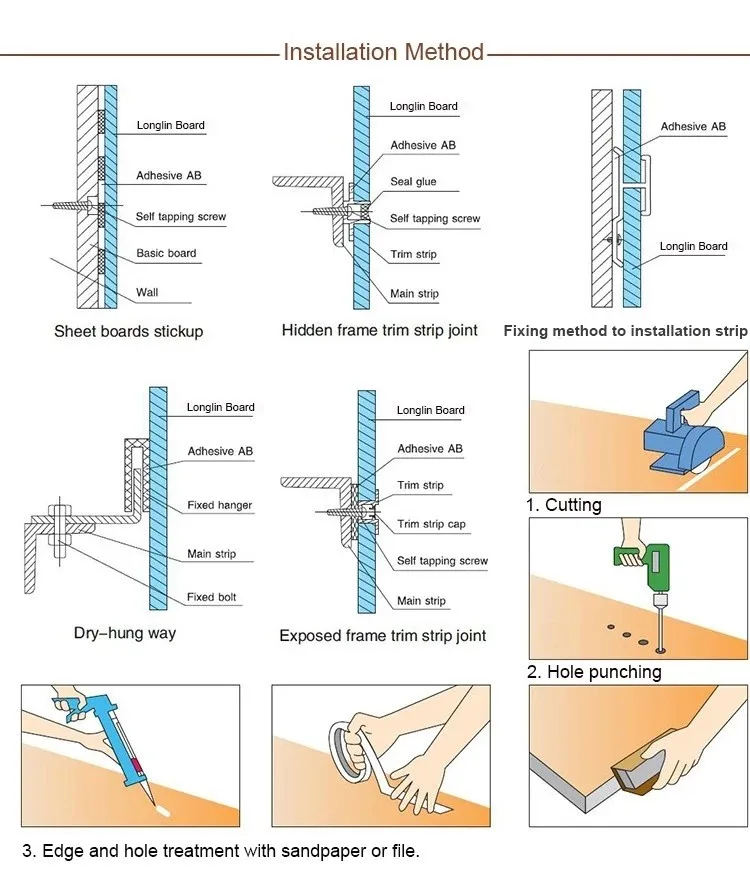 Installation Method

Longlin Board
Adhesive AB
Self tapping screw
Basic board
Wall

Sheet boards stickup

Longlin Board
Adhesive AB
Seal glue
Self tapping screw
Trim strip
Main strip

Hidden frame trim strip joint

Adhesive AB
Longlin Board

Fixing method to installation strip

Longlin Board
Adhesive AB
Fixed hanger
Main strip
Fixed bolt

Dry–hung way

Longlin Board
Adhesive AB
Trim strip
Trim strip cap
Self tapping screw
Main strip

Exposed frame trim strip joint

1. Cutting

2. Hole punching

3. Edge and hole treatment with sandpaper or file.