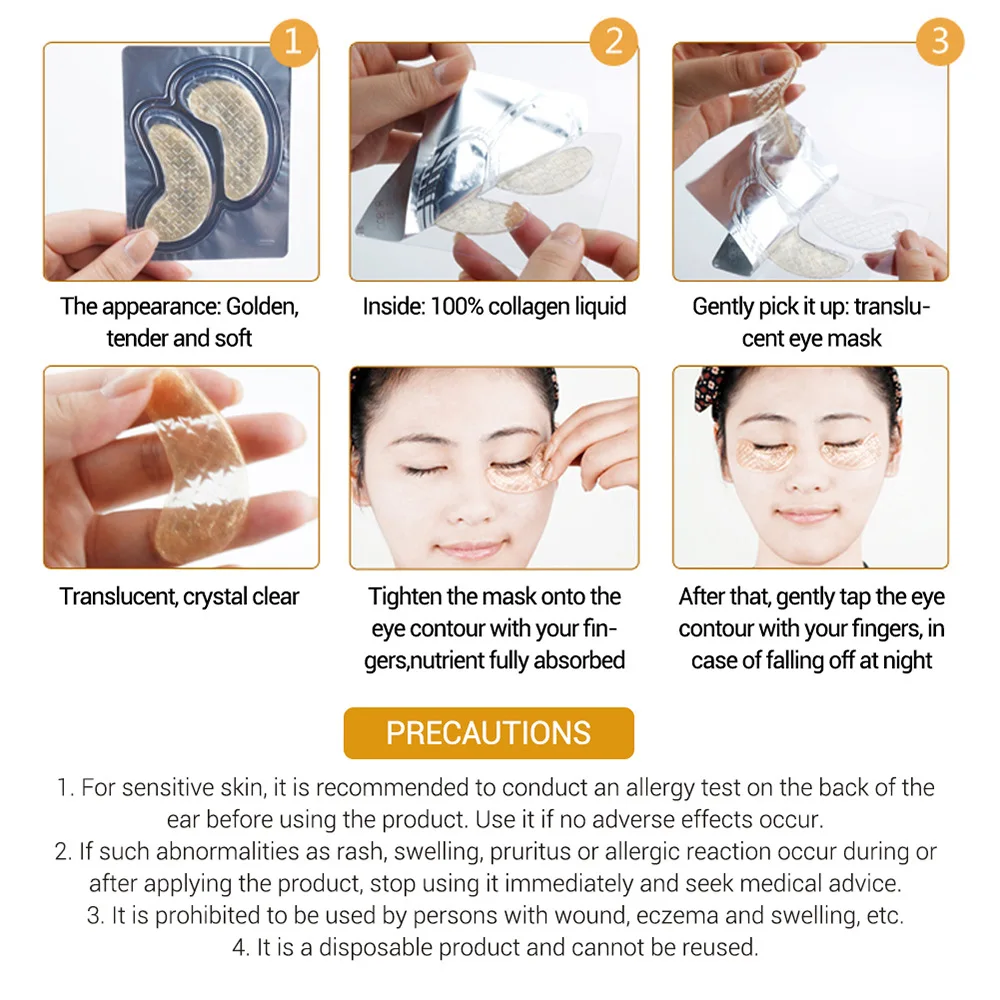 1

The appearance: Golden, tender and soft

2

Inside: 100% collagen liquid

3

Gently pick it up: translucent eye mask

Translucent, crystal clear

Tighten the mask onto the eye contour with your fingers,nutrient fully absorbed

After that, gently tap the eye contour with your fingers, in case of falling off at night

PRECAUTIONS

1. For sensitive skin, it is recommended to conduct an allergy test on the back of the ear before using the product. Use it if no adverse effects occur.
2. If such abnormalities as rash, swelling, pruritus or allergic reaction occur during or after applying the product, stop using it immediately and seek medical advice.
3. It is prohibited to be used by persons with wound, eczema and swelling, etc.
4. It is a disposable product and cannot be reused.