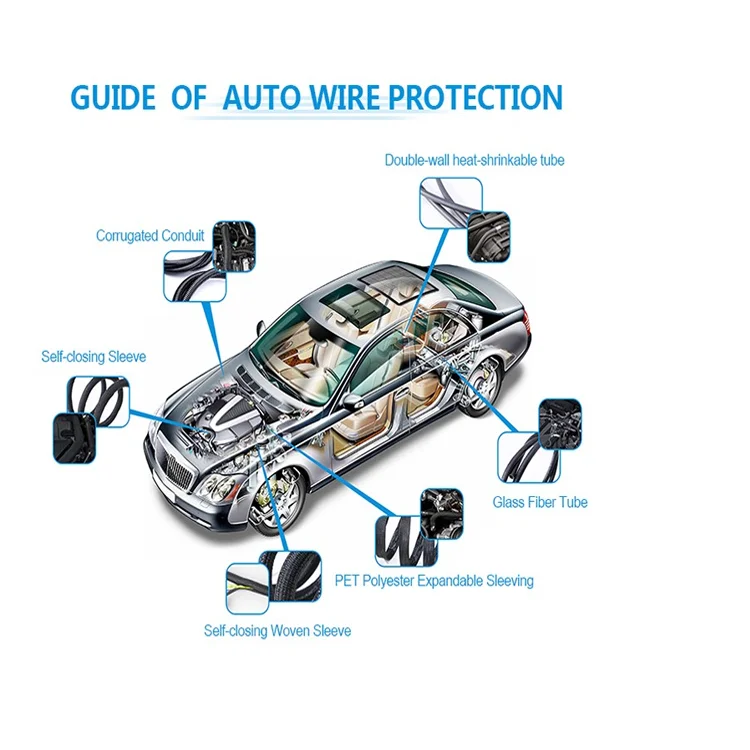 GUIDE OF AUTO WIRE PROTECTION

Double-wall heat-shrinkable tube

Corrugated Conduit

Self-closing Sleeve

Glass Fiber Tube

PET Polyester Expandable Sleeving

Self-closing Woven Sleeve