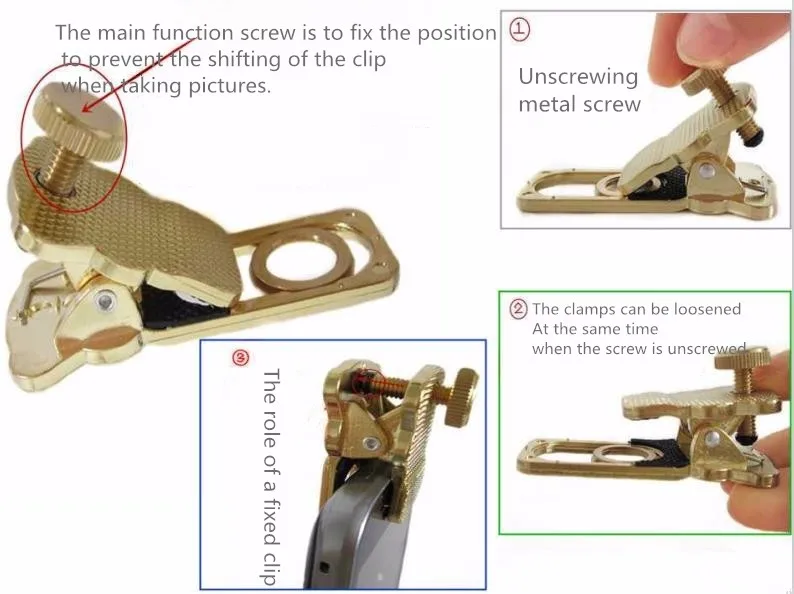 The main function screw is to fix the position to prevent the shifting of the clip when taking pictures.

①
Unscrewing metal screw

② The clamps can be loosened
At the same time
when the screw is unscrewed

③
The role of a fixed clip