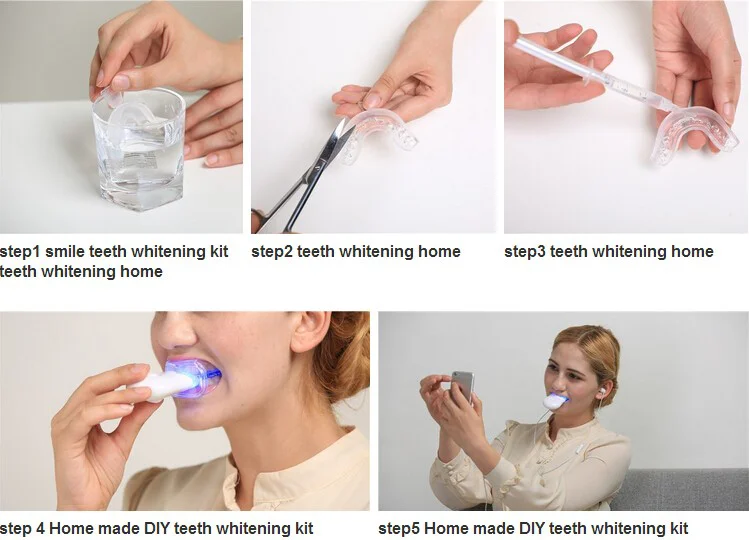 step1 smile teeth whitening kit teeth whitening home

step2 teeth whitening home

step3 teeth whitening home

step 4 Home made DIY teeth whitening kit

step5 Home made DIY teeth whitening kit