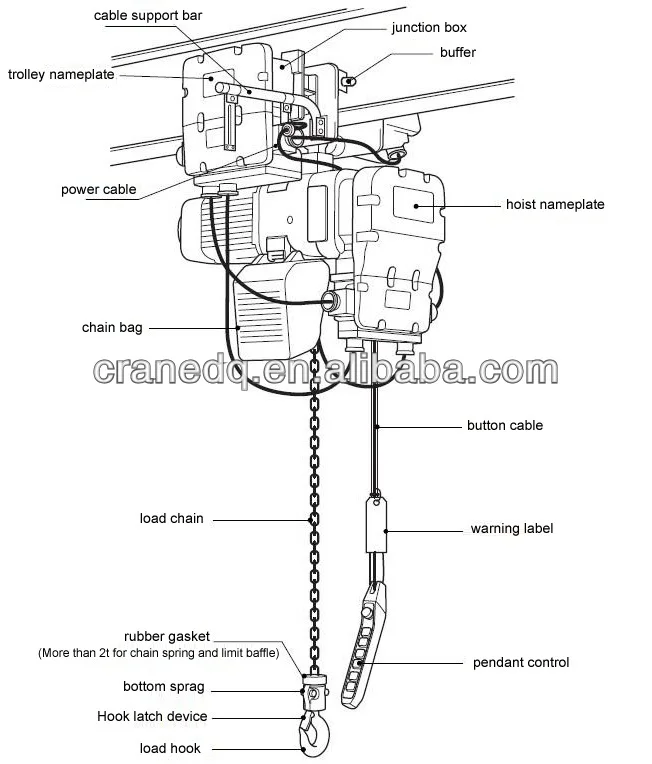 cable support bar
junction box
buffer
trolley nameplate
power cable
hoist nameplate
chain bag
cranedq.en.alibaba.com
button cable
load chain
warning label
rubber gasket
(More than 2t for chain spring and limit baffle)
pendant control
bottom sprag
Hook latch device
load hook