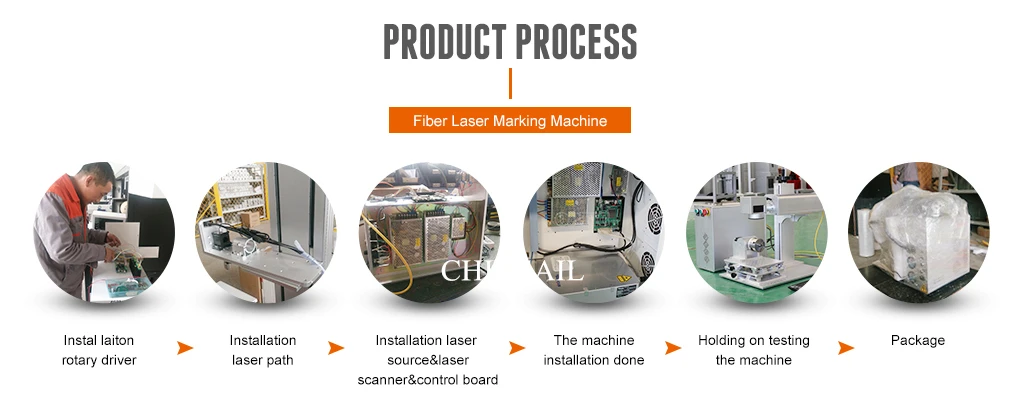 PRODUCT PROCESS

Fiber Laser Marking Machine

CHUTAIL

Instal laiton rotary driver

Installation laser path

Installation laser source&laser scanner&control board

The machine installation done

Holding on testing the machine

Package