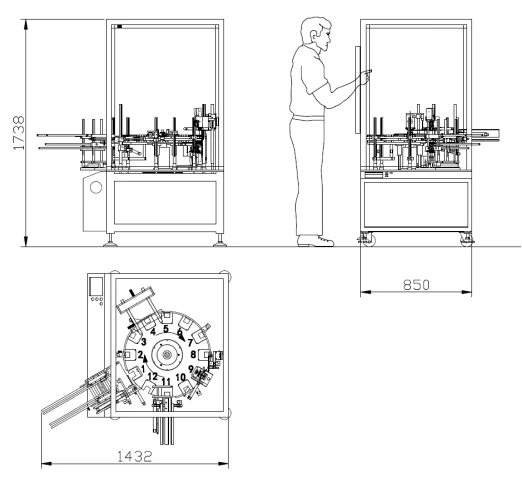 1738

850

1 2 3 4 5 6 7 8 9 10 11 12

1432