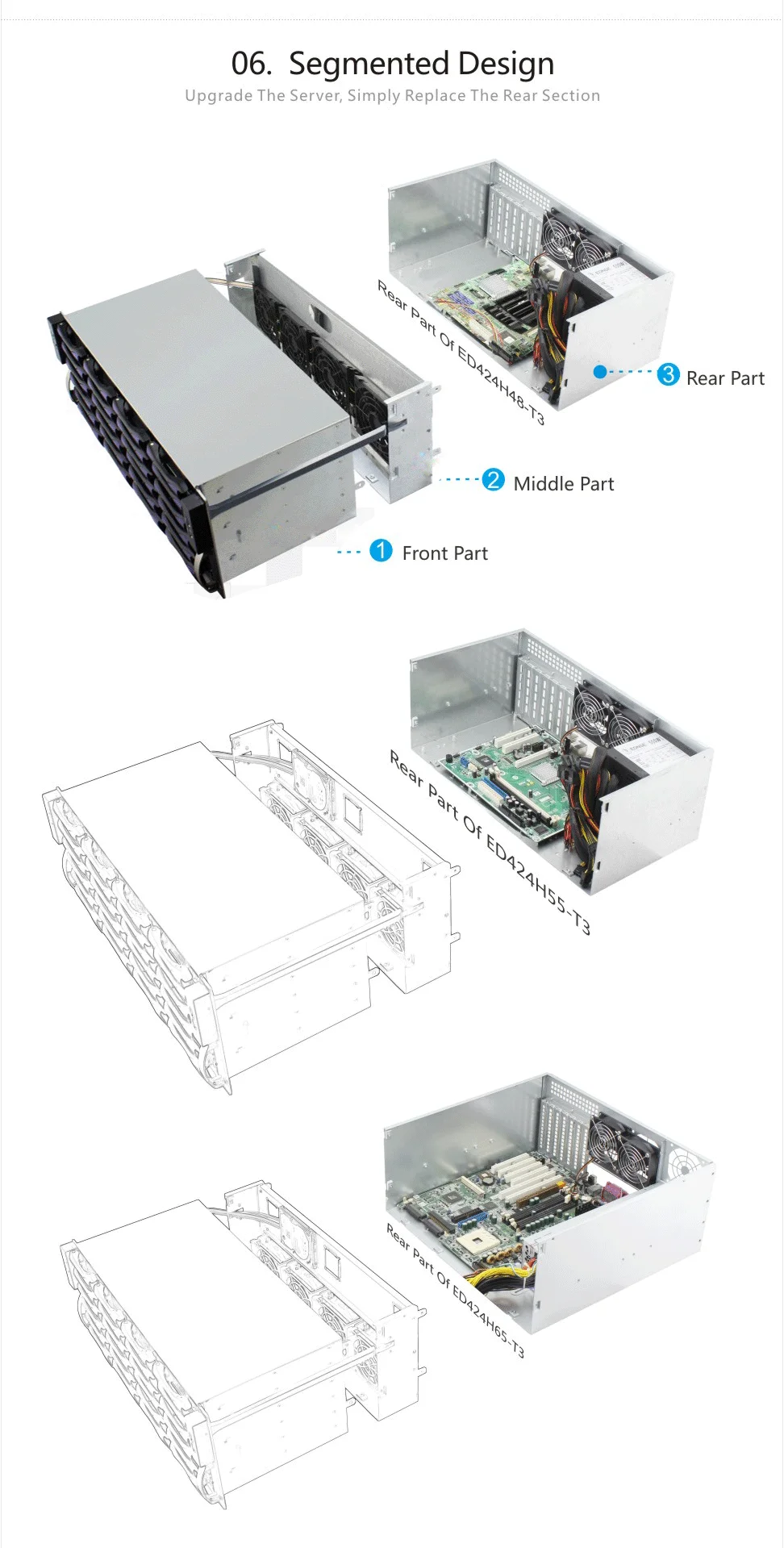 06. Segmented Design

Upgrade The Server, Simply Replace The Rear Section

Rear Part Of ED424H48-T3

3 Rear Part

2 Middle Part

1 Front Part

Rear Part Of ED424H55-T3

Rear Part Of ED424H65-T3