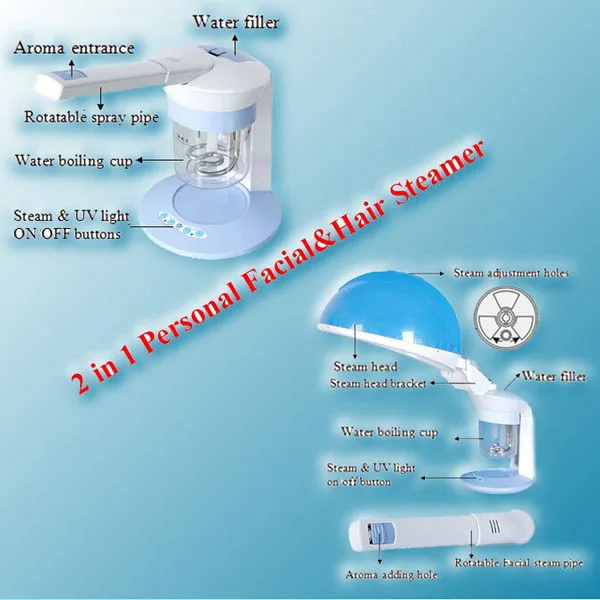 Water filler

Aroma entrance

Rotatable spray pipe

MAX

Water boiling cup

Steam & UV light ON/OFF buttons

2 in 1 Personal Facial&Hair Steamer

Steam adjustment holes

Steam head

Steam head bracket

Water filler

Water boiling cup

Steam & UV light on off button

Aroma adding hole

Rotatable Facial steam pipe