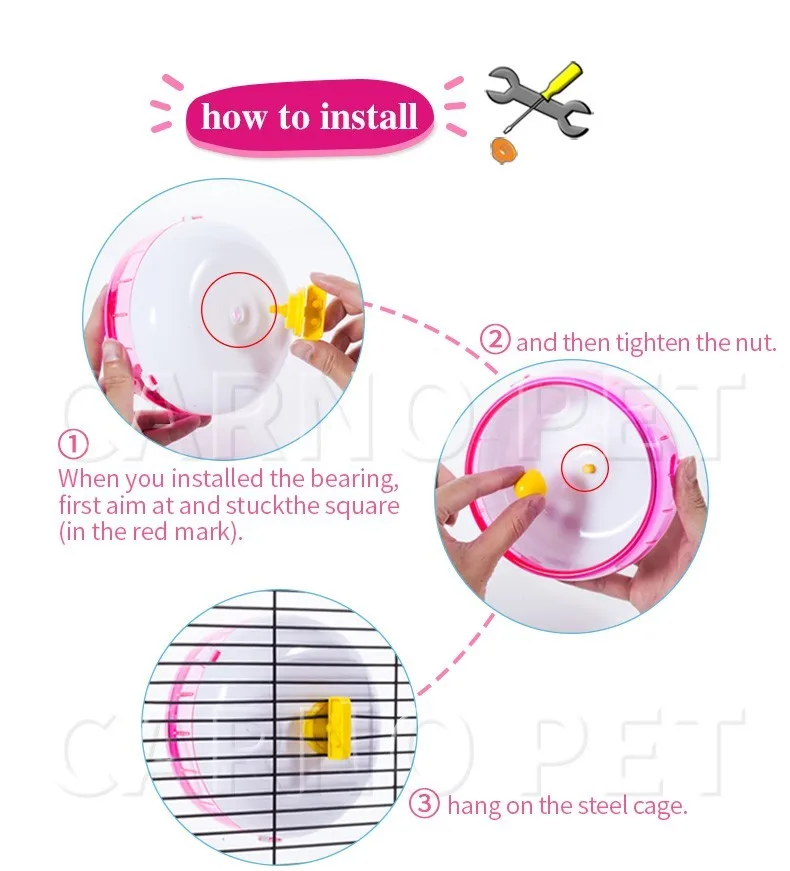 how to install

② and then tighten the nut.

CARNO PET

①
When you installed the bearing, first aim at and stuckthe square (in the red mark).

CARNO PET

③ hang on the steel cage.