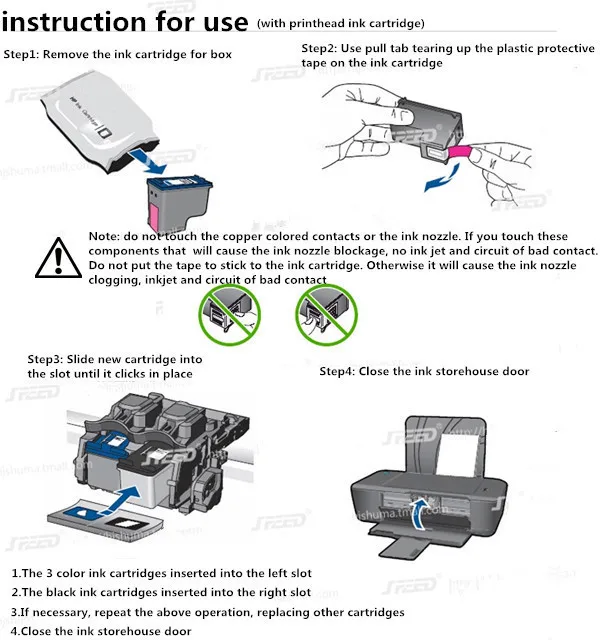 instruction for use (with printhead ink cartridge)

Step1: Remove the ink cartridge for box

Step2: Use pull tab tearing up the plastic protective tape on the ink cartridge

Note: do not touch the copper colored contacts or the ink nozzle. If you touch these components that will cause the ink nozzle blockage, no ink jet and circuit of bad contact. Do not put the tape to stick to the ink cartridge. Otherwise it will cause the ink nozzle clogging, inkjet and circuit of bad contact

Step3: Slide new cartridge into the slot until it clicks in place

Step4: Close the ink storehouse door

1.The 3 color ink cartridges inserted into the left slot
2.The black ink cartridges inserted into the right slot
3.If necessary, repeat the above operation, replacing other cartridges
4.Close the ink storehouse door