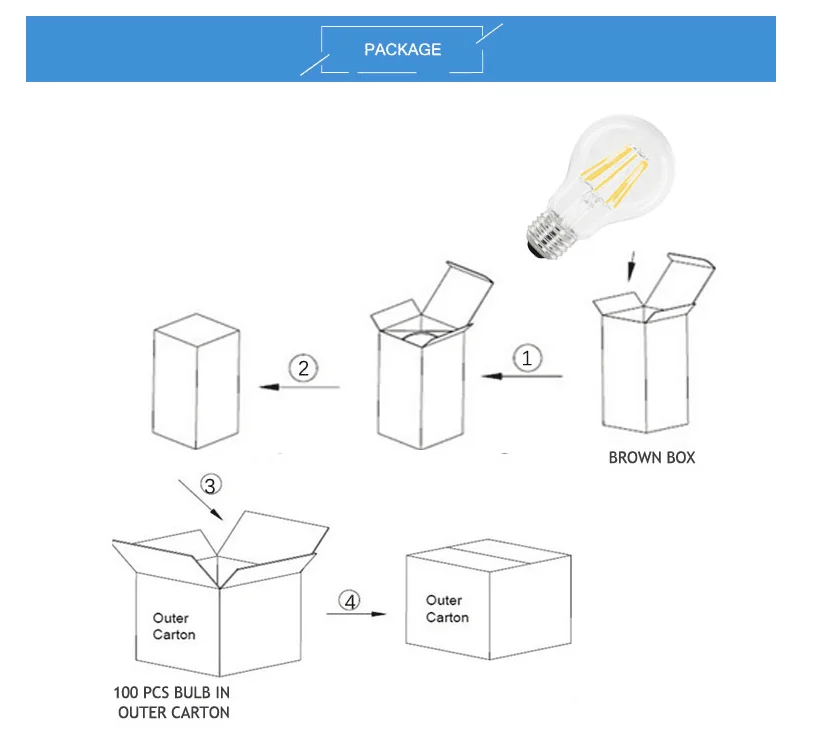 PACKAGE

2

1

BROWN BOX

3

Outer Carton

4

Outer Carton

100 PCS BULB IN OUTER CARTON