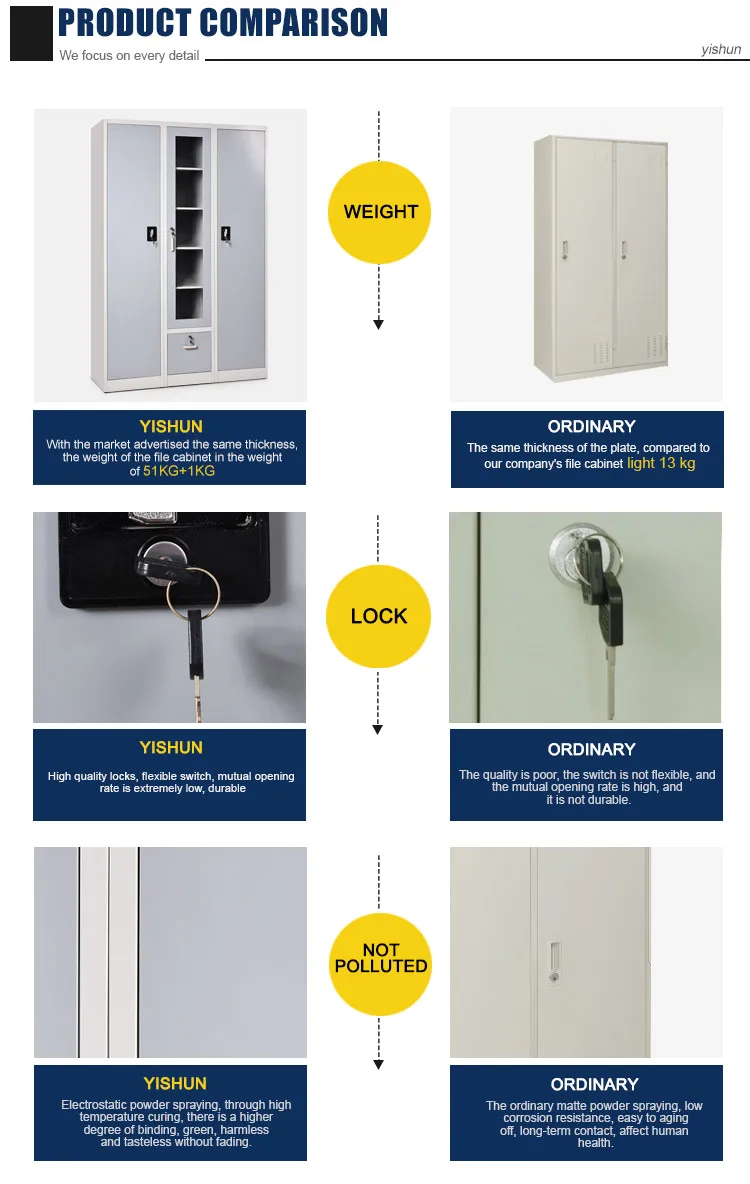 PRODUCT COMPARISON

We focus on every detail

yishun

WEIGHT

YISHUN

With the market advertised the same thickness, the weight of the file cabinet in the weight of 51KG+1KG

ORDINARY

The same thickness of the plate, compared to our company's file cabinet light 13 kg

LOCK

YISHUN

High quality locks, flexible switch, mutual opening rate is extremely low, durable

ORDINARY

The quality is poor, the switch is not flexible, and the mutual opening rate is high, and it is not durable.

NOT POLLUTED

YISHUN

Electrostatic powder spraying, through high temperature curing, there is a higher degree of binding, green, harmless and tasteless without fading.

ORDINARY

The ordinary matte powder spraying, low corrosion resistance, easy to aging off, long-term contact, affect human health.