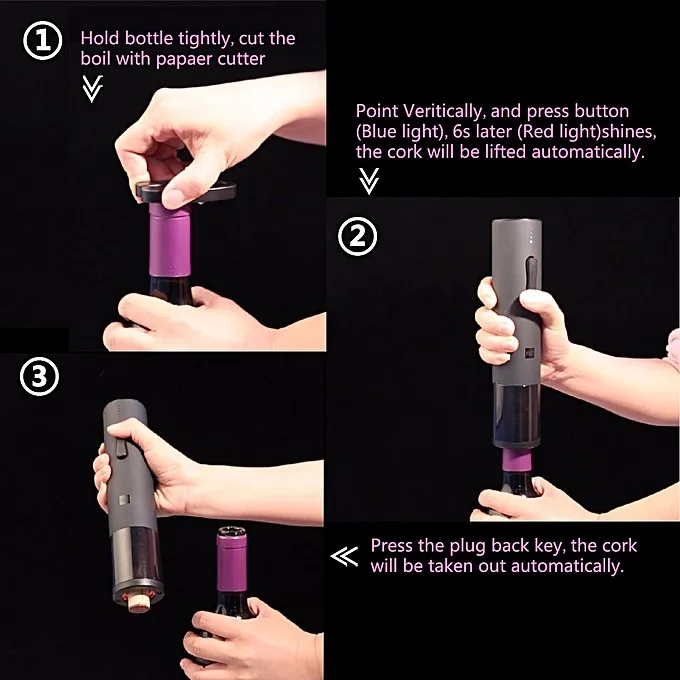 ①
Hold bottle tightly, cut the boil with papaer cutter

Point Veritically, and press button (Blue light), 6s later (Red light)shines, the cork will be lifted automatically.

②

③

Press the plug back key, the cork will be taken out automatically.