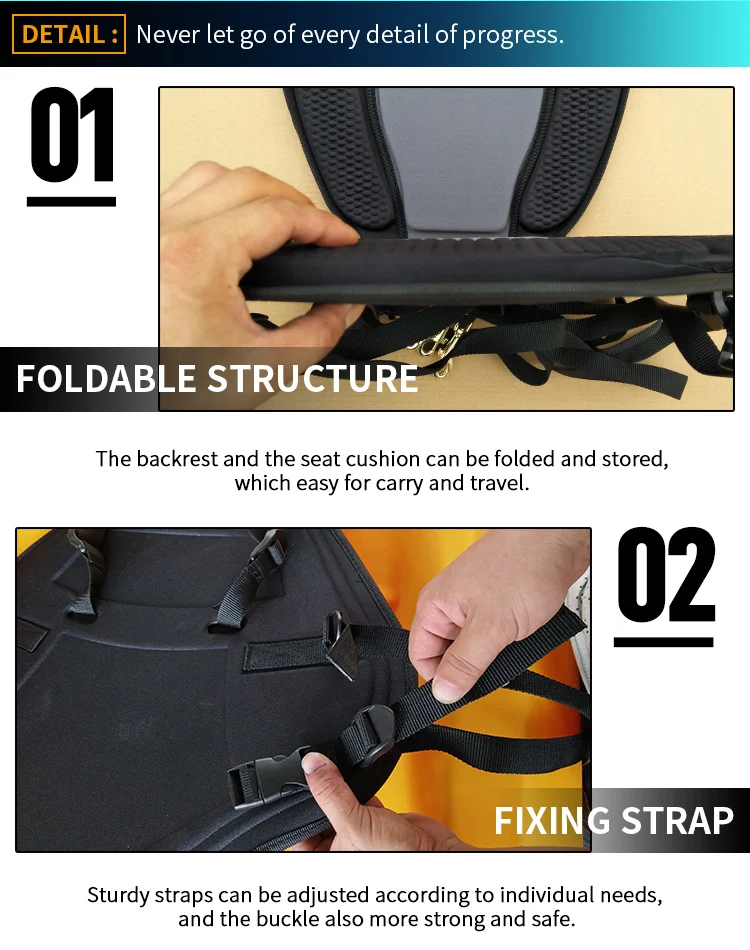 DETAIL : Never let go of every detail of progress.

01

FOLDABLE STRUCTURE

The backrest and the seat cushion can be folded and stored, which easy for carry and travel.

02

FIXING STRAP

Sturdy straps can be adjusted according to individual needs, and the buckle also more strong and safe.