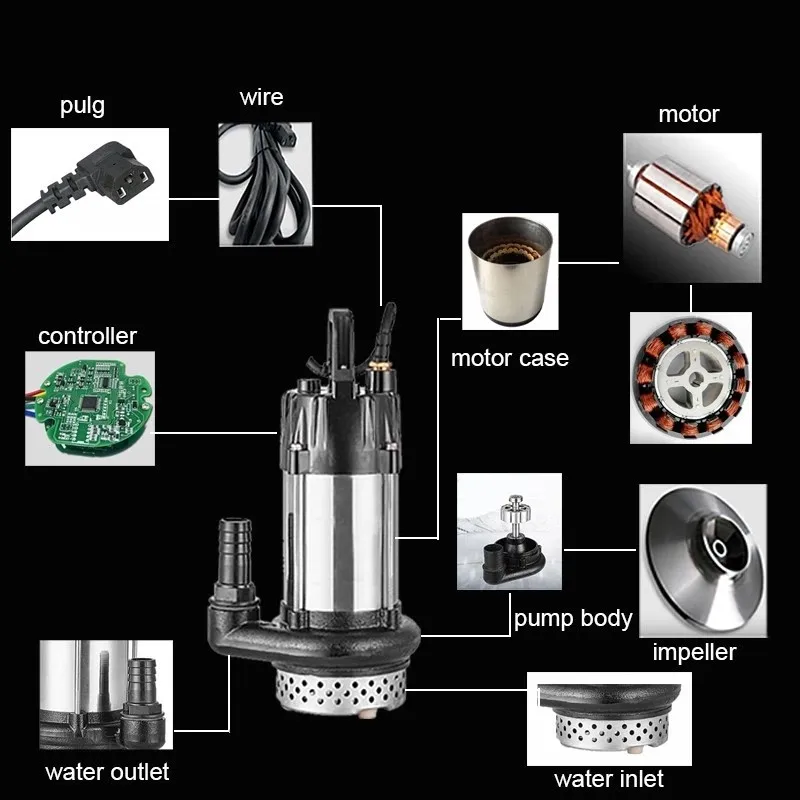 pulg

wire

motor

controller

motor case

pump body

impeller

water outlet

water inlet