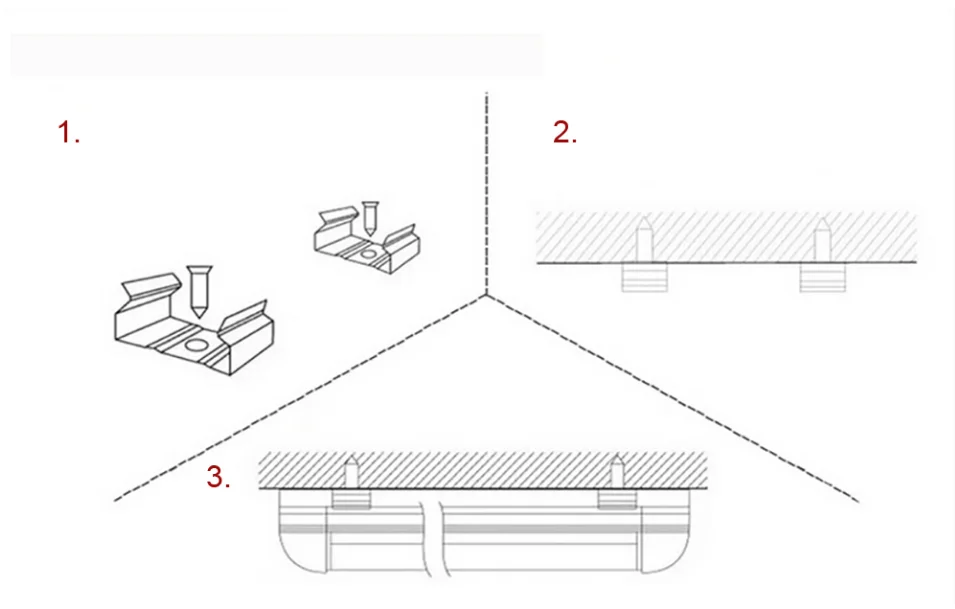 1.

2.

3.