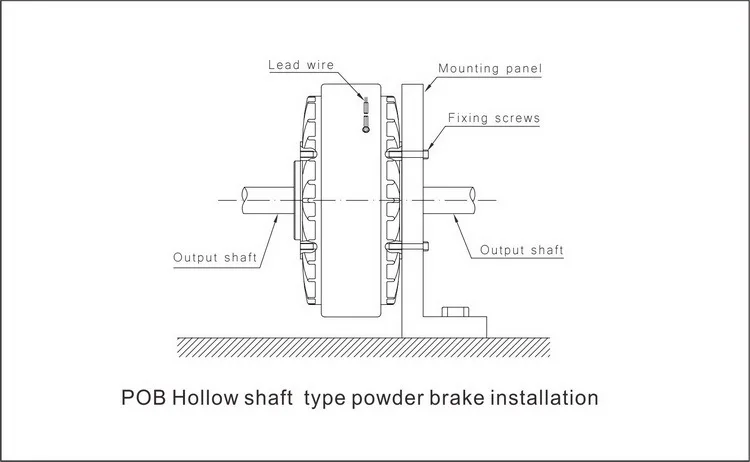 Lead wire
Mounting panel
Fixing screws
Output shaft
Output shaft

POB Hollow shaft type powder brake installation