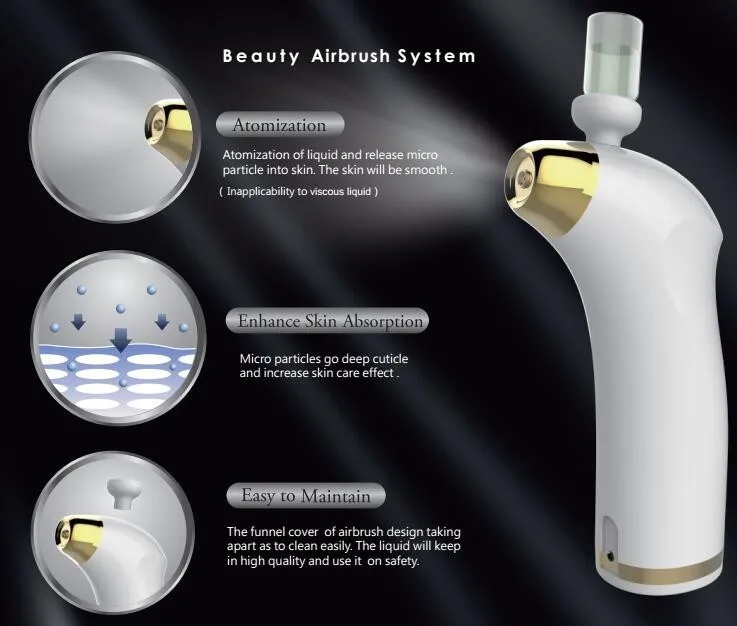 Beauty Airbrush System

Atomization

Atomization of liquid and release micro particle into skin. The skin will be smooth .

( Inapplicability to viscous liquid )

Enhance Skin Absorption

Micro particles go deep cuticle and increase skin care effect .

Easy to Maintain

The funnel cover of airbrush design taking apart as to clean easily. The liquid will keep in high quality and use it on safety.