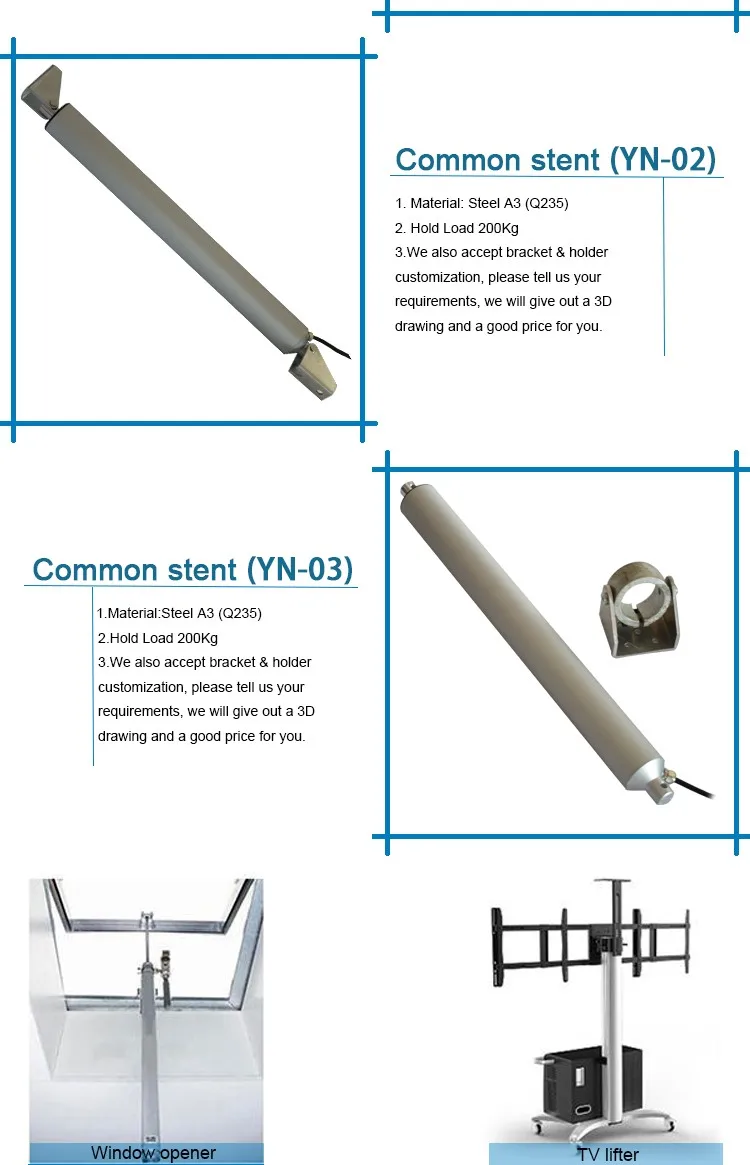 Common stent (YN-02)

1. Material: Steel A3 (Q235)
2. Hold Load 200Kg
3.We also accept bracket & holder customization, please tell us your requirements, we will give out a 3D drawing and a good price for you.

Common stent (YN-03)

1.Material:Steel A3 (Q235)
2.Hold Load 200Kg
3.We also accept bracket & holder customization, please tell us your requirements, we will give out a 3D drawing and a good price for you.

Window opener

TV lifter