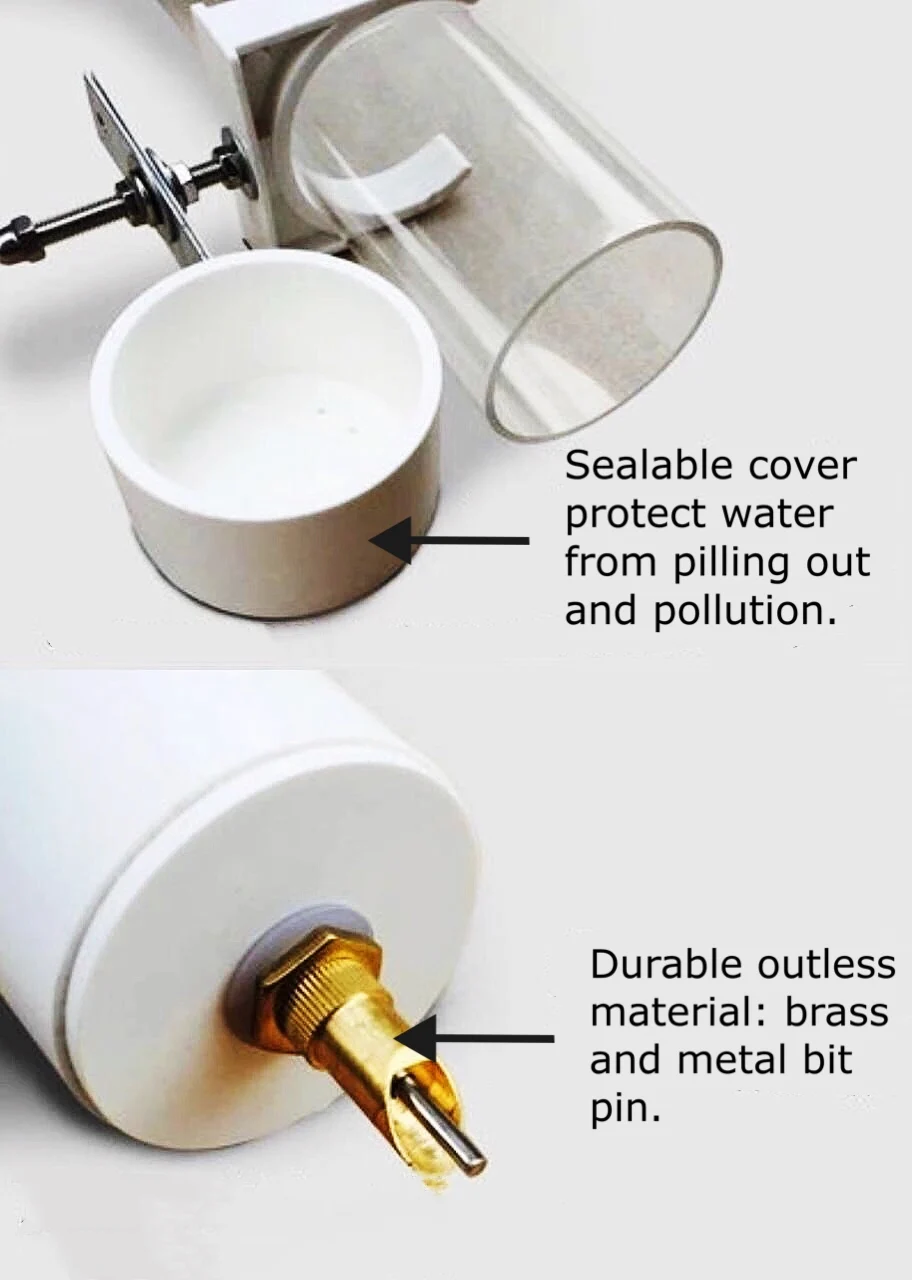 Sealable cover protect water from pilling out and pollution.

Durable outless material: brass and metal bit pin.