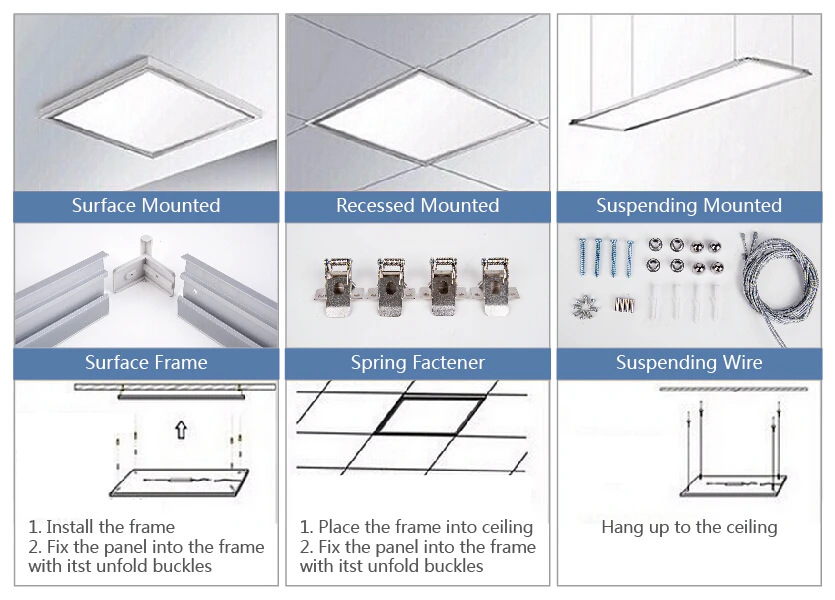 Surface Mounted

Surface Frame

1. Install the frame
2. Fix the panel into the frame with itst unfold buckles

Recessed Mounted

Spring Factener

1. Place the frame into ceiling
2. Fix the panel into the frame with itst unfold buckles

Suspending Mounted

Suspending Wire

Hang up to the ceiling